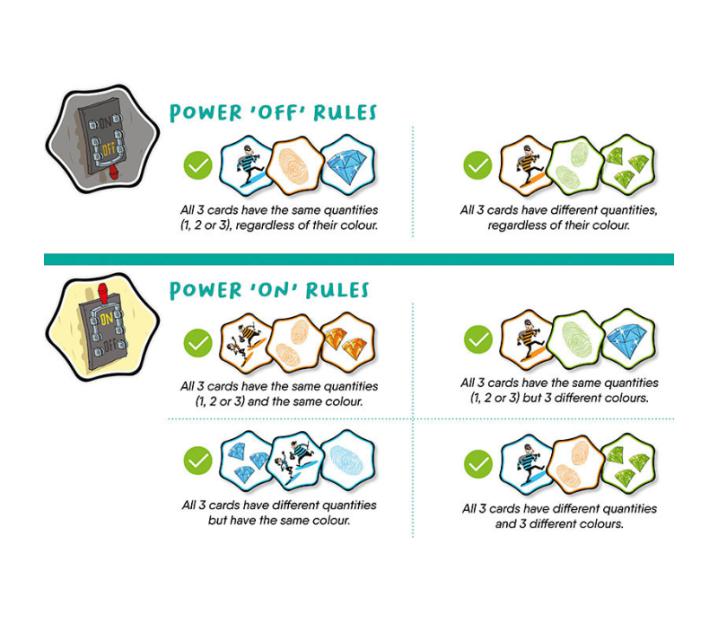 ON
OFF

POWER 'OFF' RULES

All 3 cards have the same quantities (1, 2 or 3), regardless of their colour.

All 3 cards have different quantities, regardless of their colour.

ON
OFF

POWER 'ON' RULES

All 3 cards have the same quantities (1, 2 or 3) and the same colour.

All 3 cards have the same quantities (1, 2 or 3) but 3 different colours.

All 3 cards have different quantities but have the same colour.

All 3 cards have different quantities and 3 different colours.