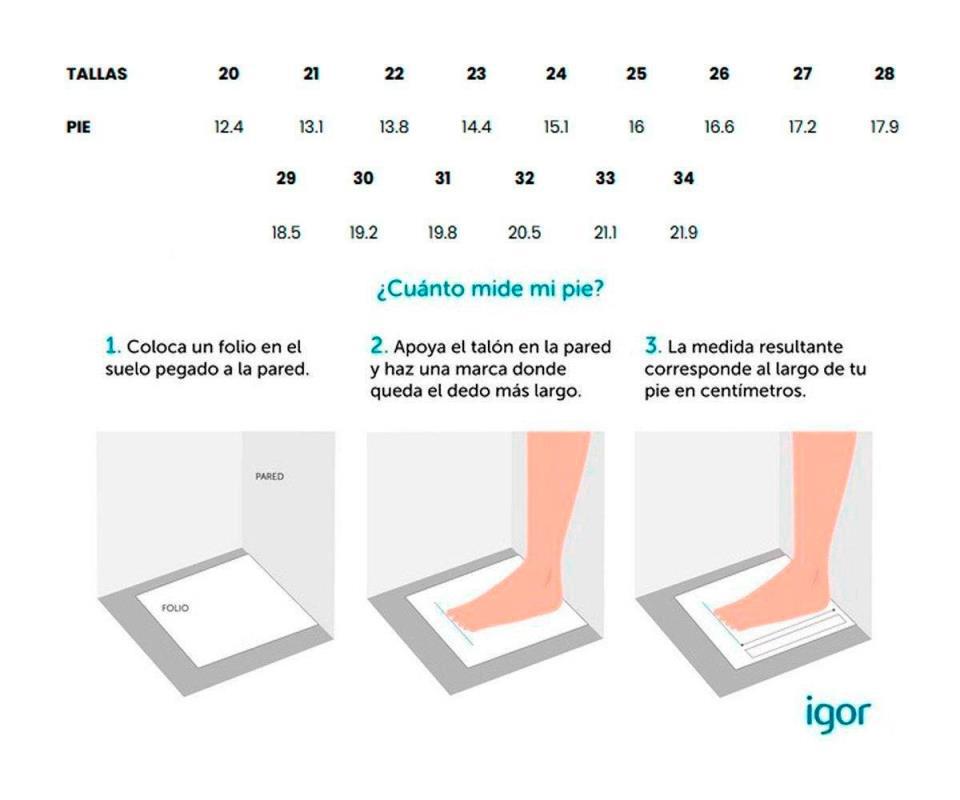 | TALLAS | 20 | 21 | 22 | 23 | 24 | 25 | 26 | 27 | 28 |
|---|---|---|---|---|---|---|---|---|---|
| PIE | 12.4 | 13.1 | 13.8 | 14.4 | 15.1 | 16 | 16.6 | 17.2 | 17.9 |

| 29 | 30 | 31 | 32 | 33 | 34 |
|---|---|---|---|---|---|
| 18.5 | 19.2 | 19.8 | 20.5 | 21.1 | 21.9 |

¿Cuánto mide mi pie?

1. Coloca un folio en el suelo pegado a la pared.

2. Apoya el talón en la pared y haz una marca donde queda el dedo más largo.

3. La medida resultante corresponde al largo de tu pie en centímetros.

PARED

FOLIO

igor